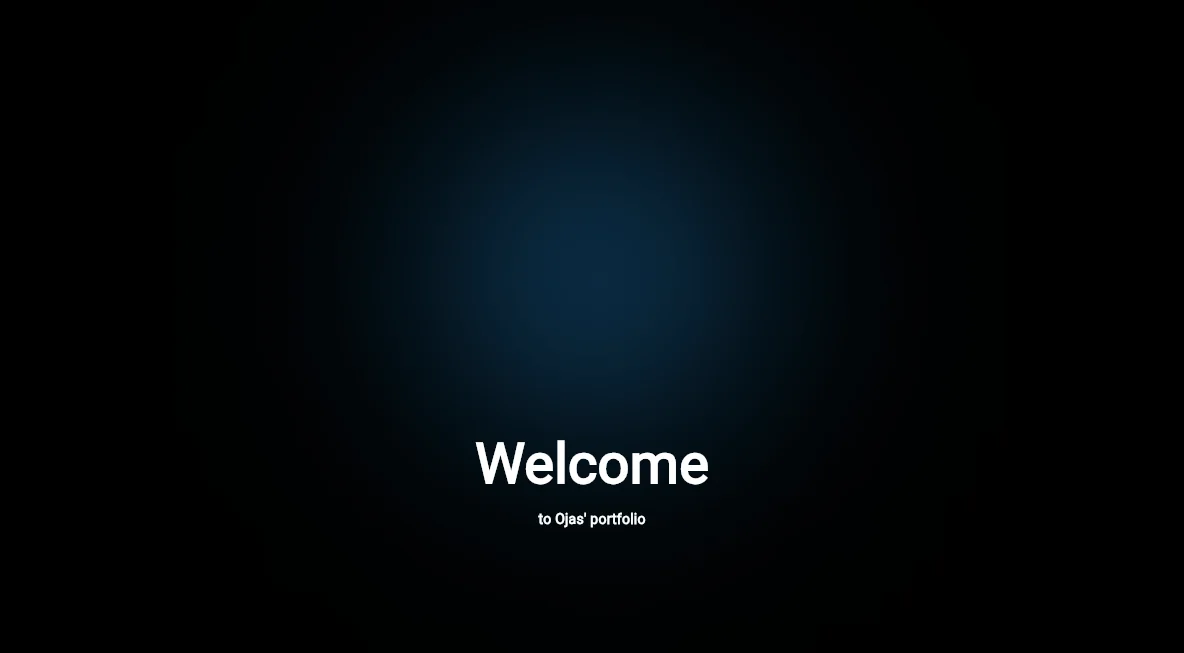 Welcome

to Ojas' portfolio